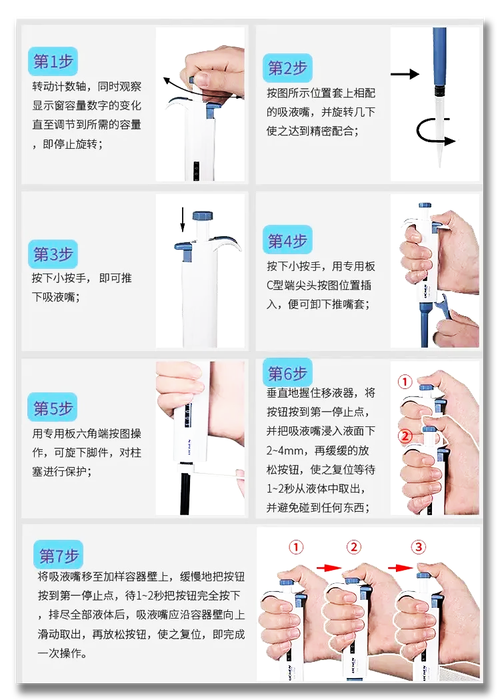 第1步

转动计数轴，同时观察显示窗容量数字的变化直至调节到所需的容量，即停止旋转；

第2步

按图所示位置套上相配的吸液嘴，并旋转几下使之达到精密配合；

第3步

按下小按手，即可推下吸液嘴；

第4步

按下小按手，用专用板C型端尖头按图位置插入，便可卸下推嘴套；

第5步

用专用板六角端按图操作，可旋下脚件，对柱塞进行保护；

第6步

垂直地握住移液器，将按钮按到第一停止点，并把吸液嘴浸入液面下2~4mm，再缓缓的放松按钮，使之复位等待1~2秒从液体中取出，并避免碰到任何东西；

①
②

第7步

将吸液嘴移至加样容器壁上，缓慢地把按钮按到第一停止点，待1~2秒把按钮完全按下，排尽全部液体后，吸液嘴应沿容器壁向上滑动取出，再放松按钮，使之复位，即完成一次操作。

①
②
③