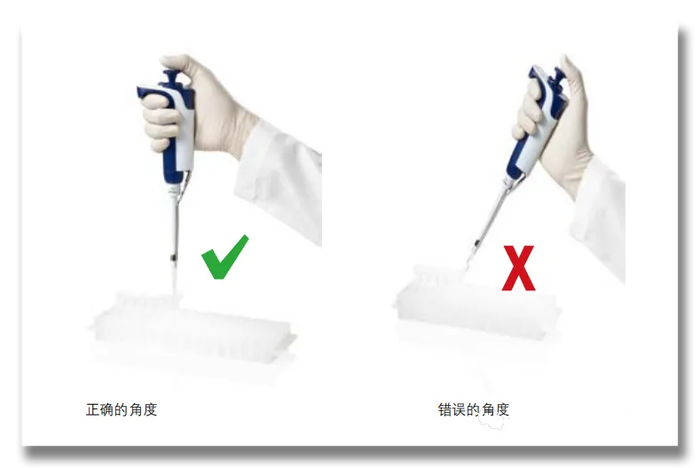 正确的角度

错误的角度