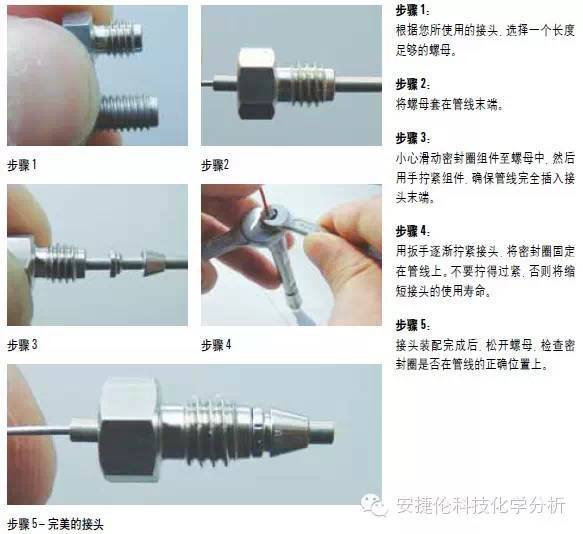 步骤 1

步骤2

步骤 3

步骤 4

步骤 5 – 完美的接头

步骤 1:
根据您所使用的接头, 选择一个长度足够的螺母。

步骤 2:
将螺母套在管线末端。

步骤 3:
小心滑动密封圈组件至螺母中, 然后用手拧紧组件, 确保管线完全插入接头末端。

步骤 4:
用扳手逐渐拧紧接头, 将密封圈固定在管线上。不要拧得过紧, 否则将缩短接头的使用寿命。

步骤 5:
接头装配完成后, 松开螺母, 检查密封圈是否在管线的正确位置上。

安捷伦科技化学分析