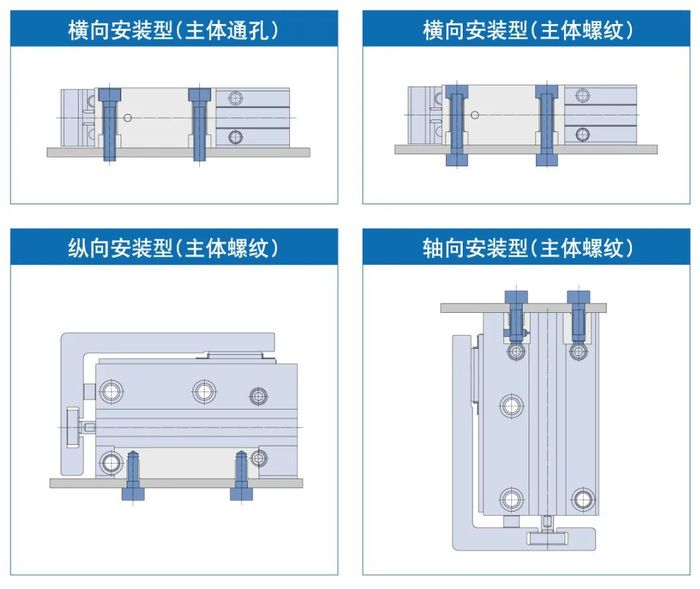 横向安装型(主体通孔)

横向安装型(主体螺纹)

纵向安装型(主体螺纹)

轴向安装型(主体螺纹)