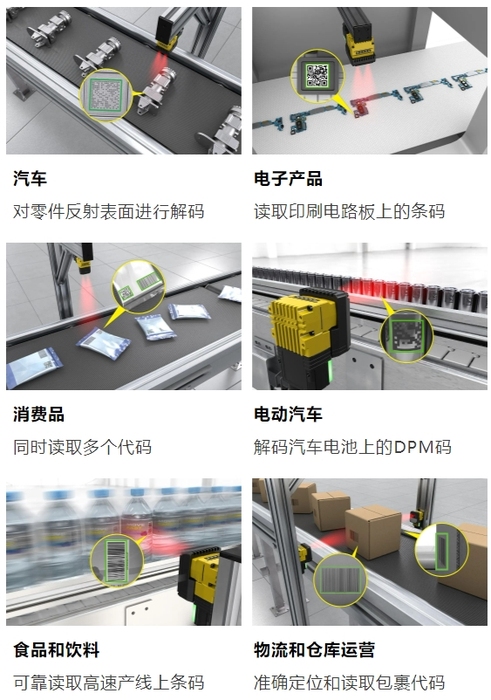 汽车
对零件反射表面进行解码

电子产品
读取印刷电路板上的条码

消费品
同时读取多个代码

电动汽车
解码汽车电池上的DPM码

食品和饮料
可靠读取高速产线上条码

物流和仓库运营
准确定位和读取包裹代码