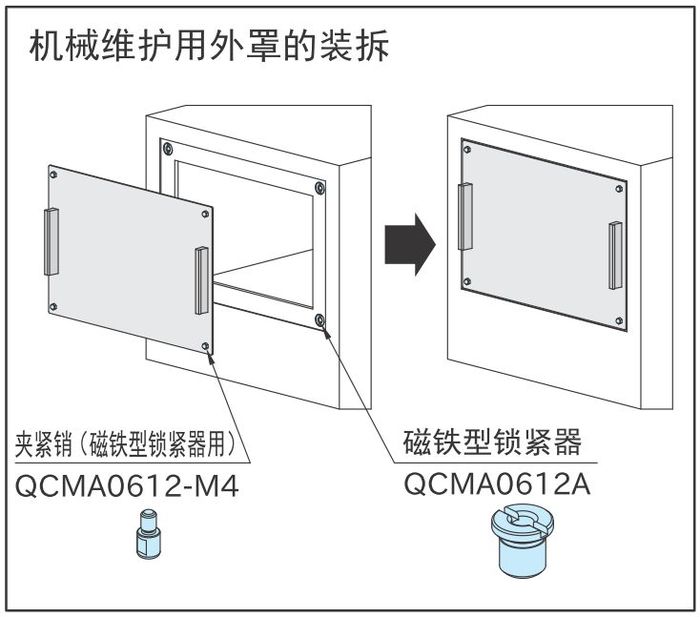 机械维护用外罩的装拆

夹紧销（磁铁型锁紧器用）
QCMA0612-M4

磁铁型锁紧器
QCMA0612A