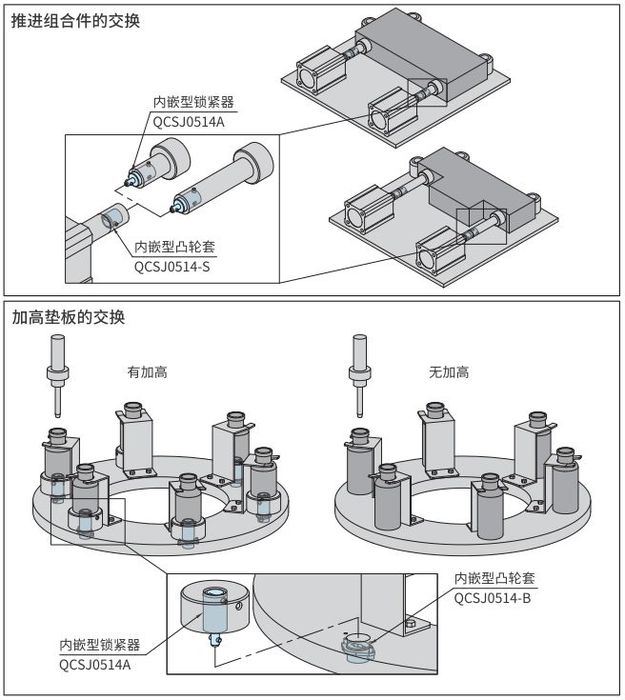 推进组合件的交换

内嵌型锁紧器
QCSJ0514A

内嵌型凸轮套
QCSJ0514-S

加高垫板的交换

有加高

无加高

内嵌型凸轮套
QCSJ0514-B

内嵌型锁紧器
QCSJ0514A