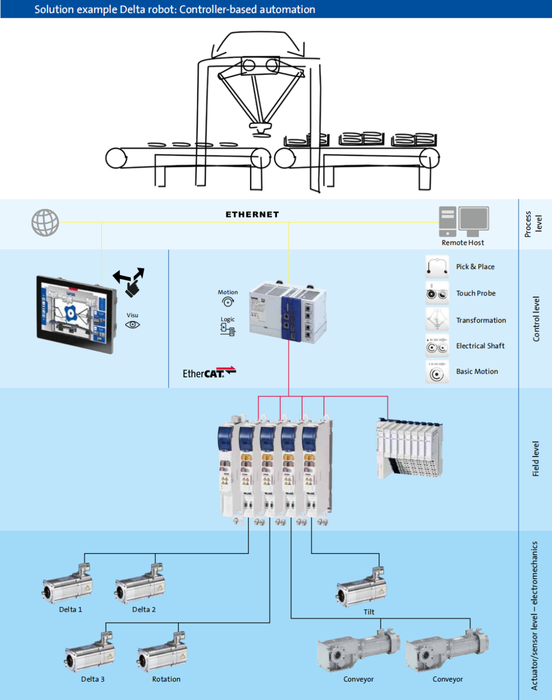 Solution example Delta robot: Controller-based automation

ETHERNET

Remote Host

Process level

Visu

Motion

Logic

EtherCAT

Pick & Place

Touch Probe

Transformation

Electrical Shaft

Basic Motion

Control level

Field level

Delta 1

Delta 2

Tilt

Delta 3

Rotation

Conveyor

Conveyor

Actuator/sensor level – electromechanics