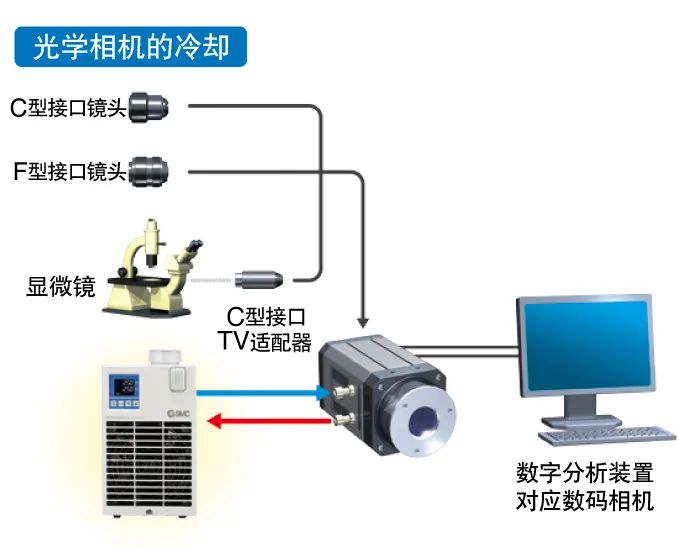 光学相机的冷却

C型接口镜头

F型接口镜头

显微镜

C型接口
TV适配器

SMC

数字分析装置
对应数码相机