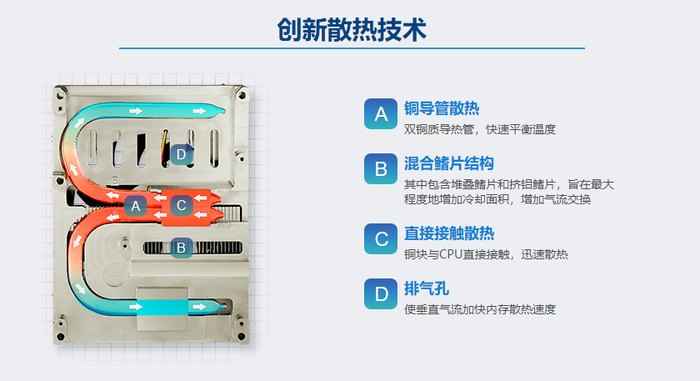 创新散热技术

D
A
C
B

A 铜导管散热
双铜质导热管，快速平衡温度

B 混合鳍片结构
其中包含堆叠鳍片和挤铝鳍片，旨在最大程度地增加冷却面积，增加气流交换

C 直接接触散热
铜块与CPU直接接触，迅速散热

D 排气孔
使垂直气流加快内存散热速度