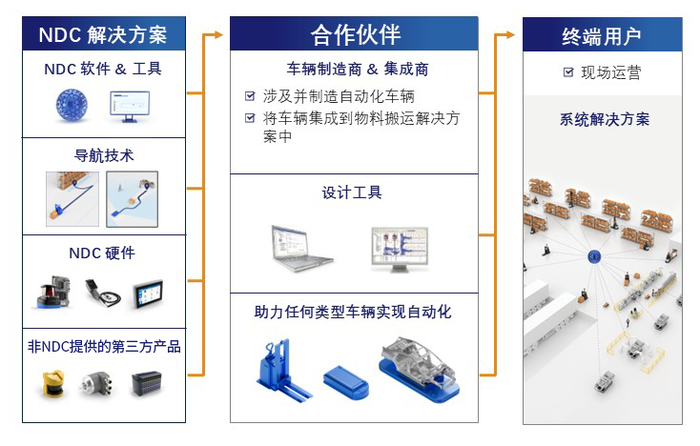 NDC 解决方案

NDC 软件 & 工具

导航技术

NDC 硬件

非NDC提供的第三方产品

合作伙伴

车辆制造商 & 集成商

☑ 涉及并制造自动化车辆
☑ 将车辆集成到物料搬运解决方案中

设计工具

助力任何类型车辆实现自动化

终端用户

☑ 现场运营

系统解决方案