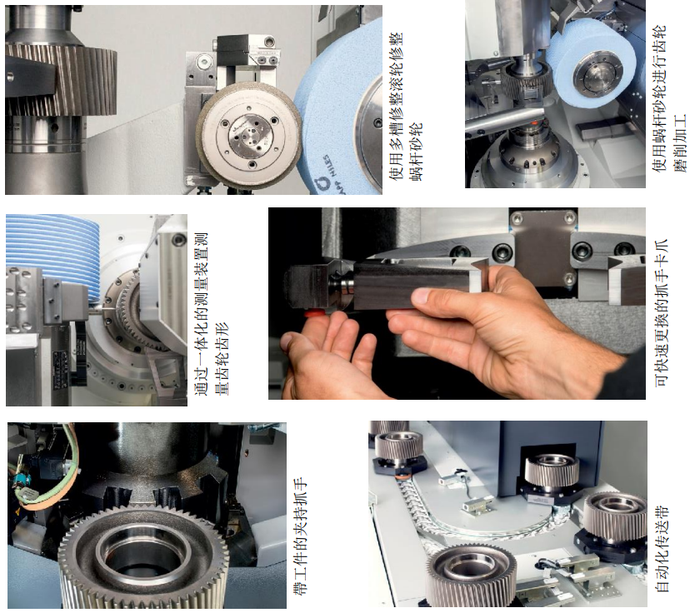 使用多槽修整滚轮修整蜗杆砂轮

使用蜗杆砂轮进行齿轮磨削加工

通过一体化的测量装置测量齿轮齿形

可快速更换的抓手卡爪

带工件的夹持抓手

自动化传送带