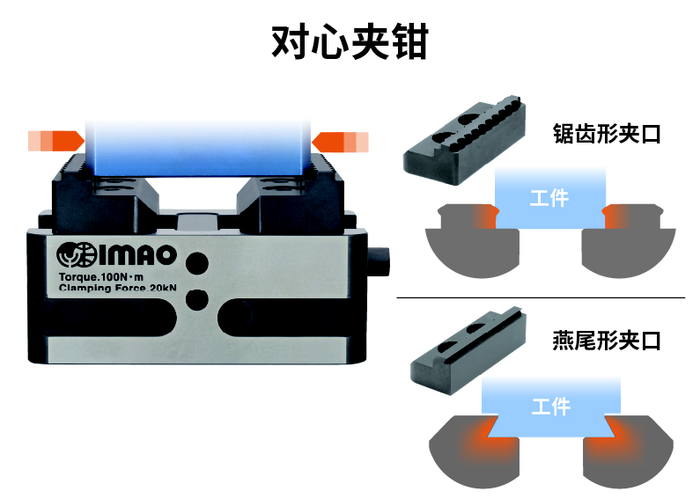 对心夹钳

IMAO
Torque.100N·m
Clamping Force.20kN

锯齿形夹口

工件

燕尾形夹口

工件