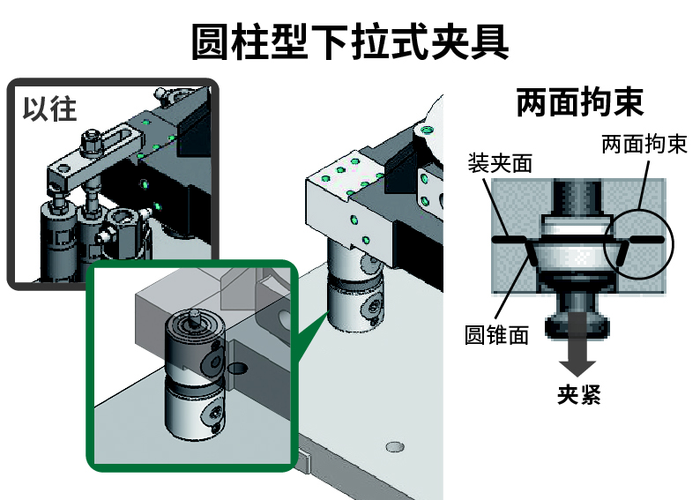 圆柱型下拉式夹具

以往

两面拘束

装夹面

两面拘束

圆锥面

夹紧