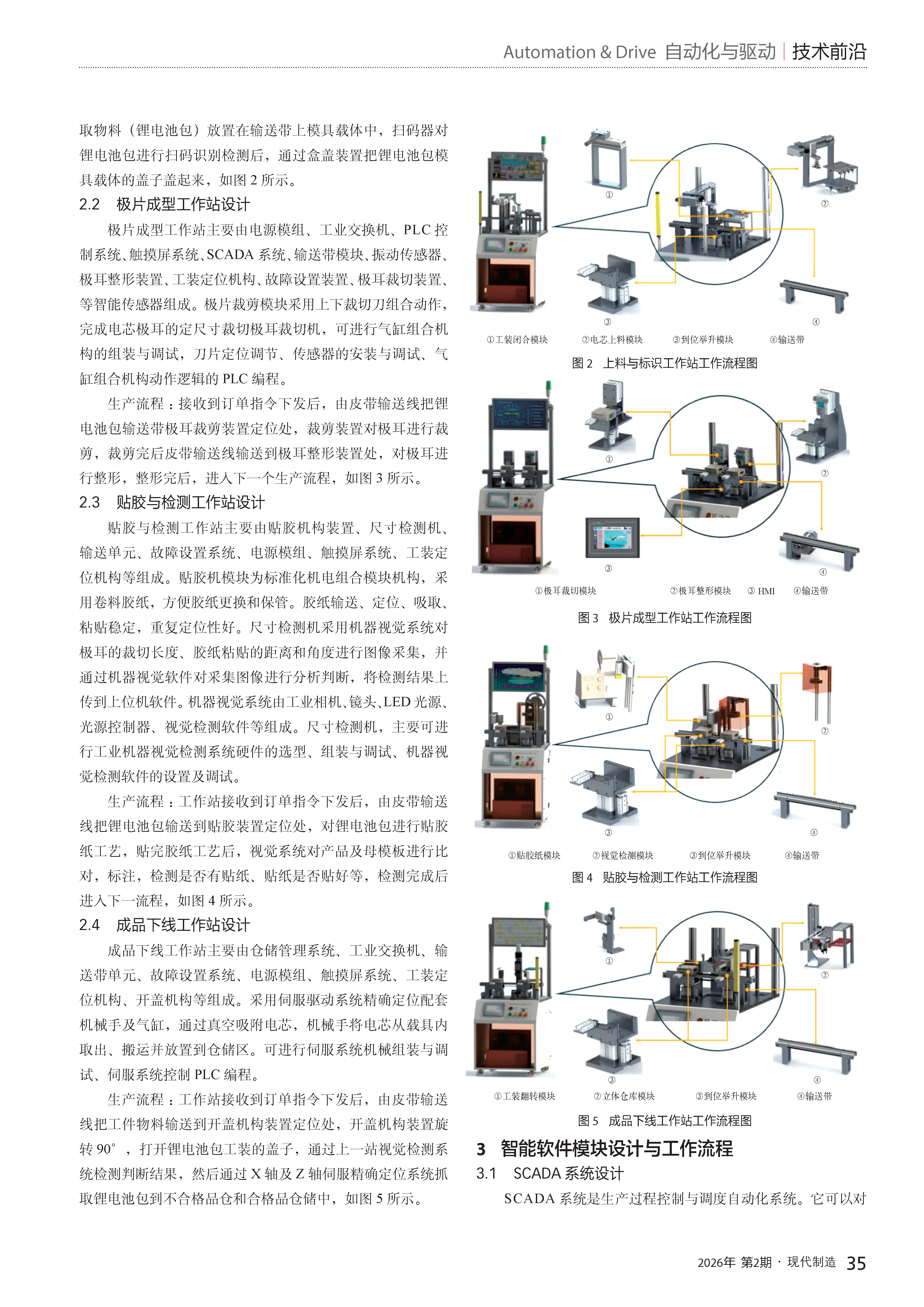 Automation & Drive 自动化与驱动 | 技术前沿

取物料（锂电池包）放置在输送带上模具载体中，扫码器对锂电池包进行扫码识别检测后，通过盒盖装置把锂电池包模具载体的盖子盖起来，如图 2 所示。

2.2 极片成型工作站设计

极片成型工作站主要由电源模组、工业交换机、PLC 控制系统、触摸屏系统、SCADA 系统、输送带模块、振动传感器、极耳整形装置、工装定位机构、故障设置装置、极耳裁切装置、等智能传感器组成。极片裁剪模块采用上下裁切刀组合动作，完成电芯极耳的定尺寸裁切极耳裁切机，可进行气缸组合机构的组装与调试，刀片定位调节、传感器的安装与调试、气缸组合机构动作逻辑的 PLC 编程。

生产流程：接收到订单指令下发后，由皮带输送线把锂电池包输送带极耳裁剪装置定位处，裁剪装置对极耳进行裁剪，裁剪完后皮带输送线输送到极耳整形装置处，对极耳进行整形，整形完后，进入下一个生产流程，如图 3 所示。

2.3 贴胶与检测工作站设计

贴胶与检测工作站主要由贴胶机构装置、尺寸检测机、输送单元、故障设置系统、电源模组、触摸屏系统、工装定位机构等组成。贴胶机模块为标准化机电组合模块机构，采用卷料胶纸，方便胶纸更换和保管。胶纸输送、定位、吸取、粘贴稳定，重复定位性好。尺寸检测机采用机器视觉系统对极耳的裁切长度、胶纸粘贴的距离和角度进行图像采集，并通过机器视觉软件对采集图像进行分析判断，将检测结果上传到上位机软件。机器视觉系统由工业相机、镜头、LED 光源、光源控制器、视觉检测软件等组成。尺寸检测机，主要可进行工业机器视觉检测系统硬件的选型、组装与调试、机器视觉检测软件的设置及调试。

生产流程：工作站接收到订单指令下发后，由皮带输送线把锂电池包输送到贴胶装置定位处，对锂电池包进行贴胶纸工艺，贴完胶纸工艺后，视觉系统对产品及母模板进行比对，标注，检测是否有贴纸、贴纸是否贴好等，检测完成后进入下一流程，如图 4 所示。

2.4 成品下线工作站设计

成品下线工作站主要由仓储管理系统、工业交换机、输送带单元、故障设置系统、电源模组、触摸屏系统、工装定位机构、开盖机构等组成。采用伺服驱动系统精确定位配套机械手及气缸，通过真空吸附电芯，机械手将电芯从载具内取出、搬运并放置到仓储区。可进行伺服系统机械组装与调试、伺服系统控制 PLC 编程。

生产流程：工作站接收到订单指令下发后，由皮带输送线把工件物料输送到开盖机构装置定位处，开盖机构装置旋转 90°，打开锂电池包工装的盖子，通过上一站视觉检测系统检测判断结果，然后通过 X 轴及 Z 轴伺服精确定位系统抓取锂电池包到不合格品仓和合格品仓储中，如图 5 所示。

①
②
③
④
①工装闭合模块 ②电芯上料模块 ③到位举升模块 ④输送带
图 2 上料与标识工作站工作流程图

①
②
③
④
①极耳裁切模块 ②极耳整形模块 ③ HMI ④输送带
图 3 极片成型工作站工作流程图

①
②
③
④
①贴胶纸模块 ②视觉检测模块 ③到位举升模块 ④输送带
图 4 贴胶与检测工作站工作流程图

①
②
③
④
①工装翻转模块 ②立体仓库模块 ③到位举升模块 ④输送带
图 5 成品下线工作站工作流程图

3 智能软件模块设计与工作流程

3.1 SCADA 系统设计

SCADA 系统是生产过程控制与调度自动化系统。它可以对

2026年 第2期 · 现代制造 35