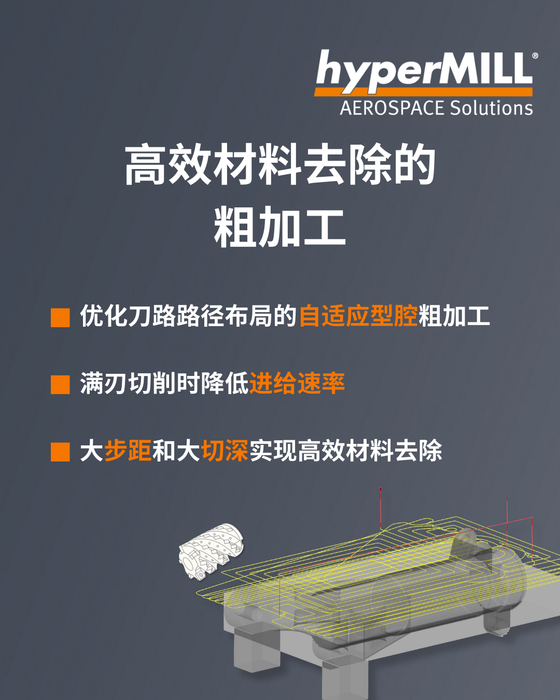 hyperMILL®
AEROSPACE Solutions

高效材料去除的
粗加工

■ 优化刀路路径布局的自适应型腔粗加工

■ 满刃切削时降低进给速率

■ 大步距和大切深实现高效材料去除