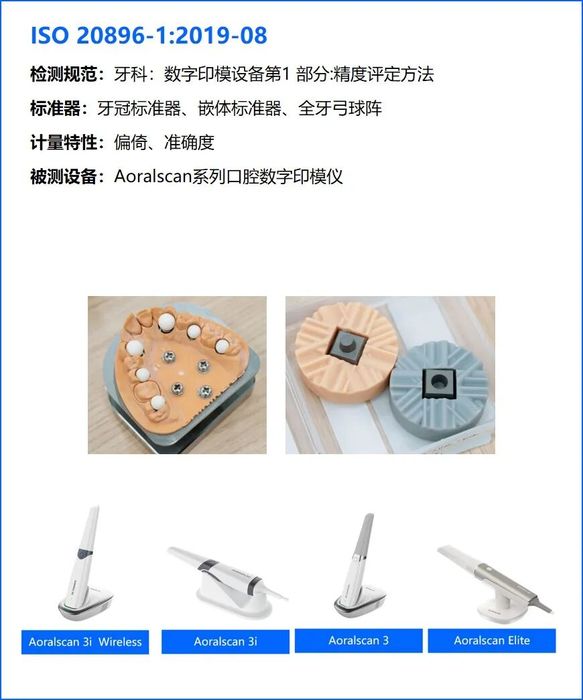 ISO 20896-1:2019-08

检测规范：牙科：数字印模设备第1 部分:精度评定方法

标准器：牙冠标准器、嵌体标准器、全牙弓球阵

计量特性：偏倚、准确度

被测设备：Aoralscan系列口腔数字印模仪

Aoralscan 3i Wireless

Aoralscan 3i

Aoralscan 3

Aoralscan Elite