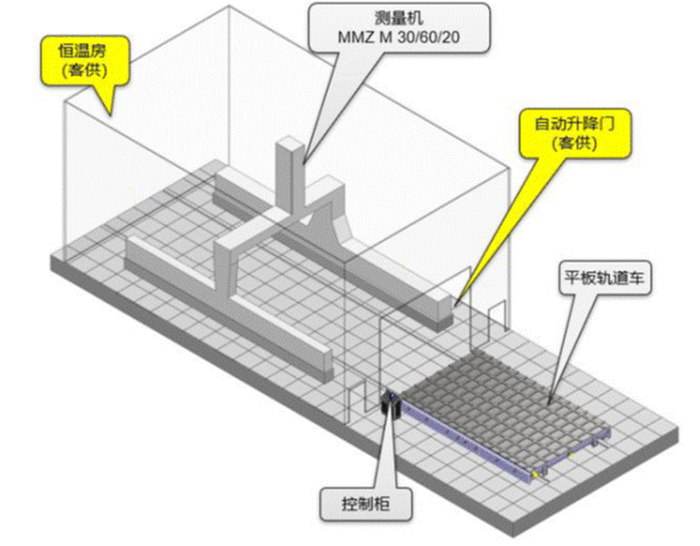 恒温房
(客供)

测量机
MMZ M 30/60/20

自动升降门
(客供)

平板轨道车

控制柜