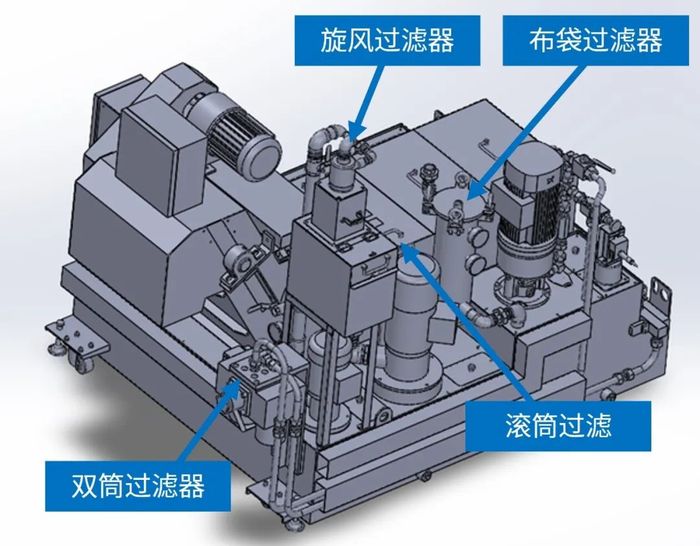 旋风过滤器

布袋过滤器

滚筒过滤

双筒过滤器