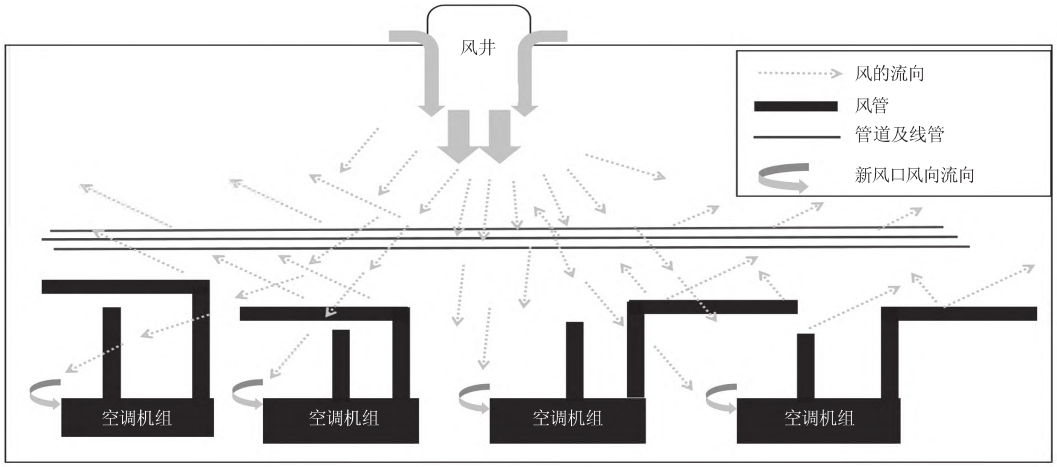 风井

风的流向
风管
管道及线管
新风口风向流向

空调机组
空调机组
空调机组
空调机组