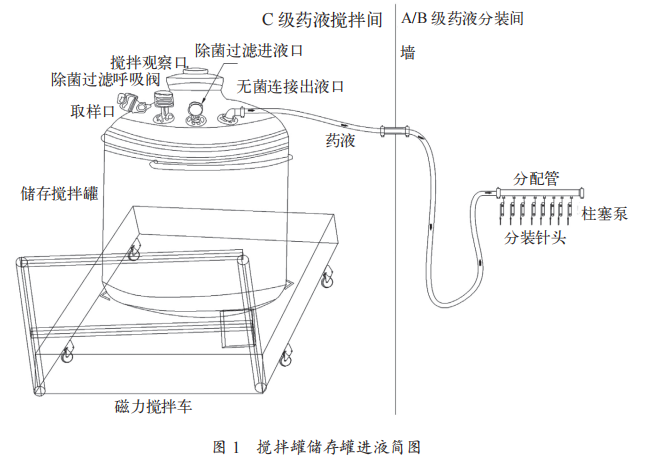 C 级药液搅拌间

A/B 级药液分装间

墙

除菌过滤进液口

搅拌观察口

除菌过滤呼吸阀

无菌连接出液口

取样口

药液

储存搅拌罐

分配管

柱塞泵

分装针头

磁力搅拌车

图 1　搅拌罐储存罐进液简图