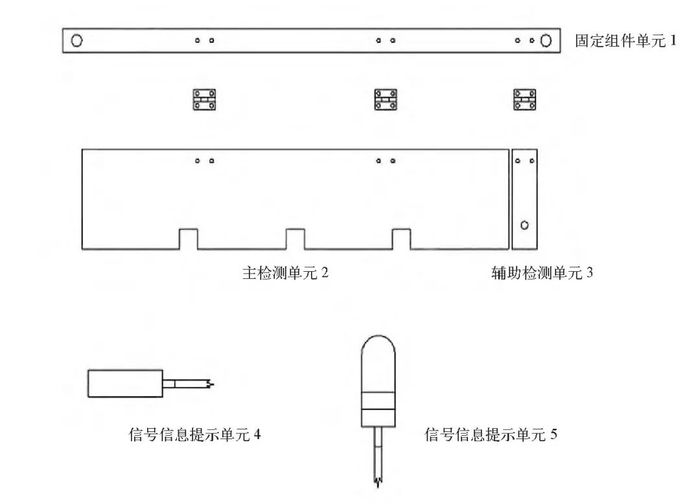 固定组件单元 1

主检测单元 2

辅助检测单元 3

信号信息提示单元 4

信号信息提示单元 5