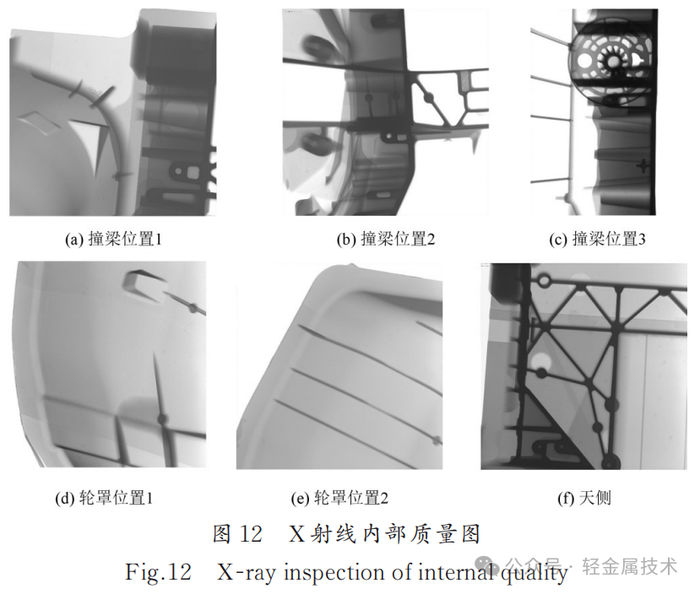 (a) 撞梁位置1

(b) 撞梁位置2

(c) 撞梁位置3

(d) 轮罩位置1

(e) 轮罩位置2

(f) 天侧

图 12　X射线内部质量图

Fig.12　X-ray inspection of internal quality

公众号 · 轻金属技术