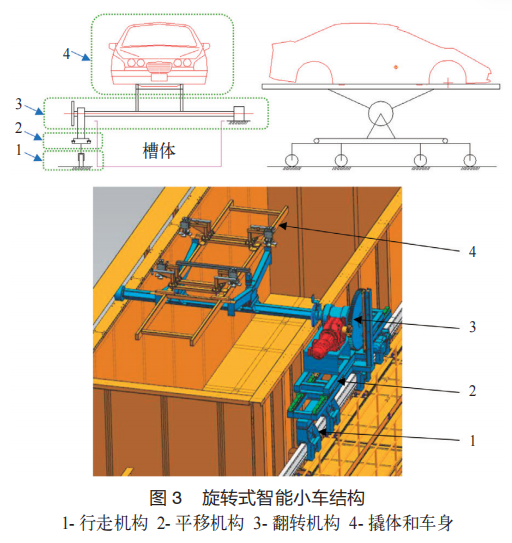 4

3

2

1

槽体

4

3

2

1

图 3　旋转式智能小车结构

1- 行走机构 2- 平移机构 3- 翻转机构 4- 撬体和车身