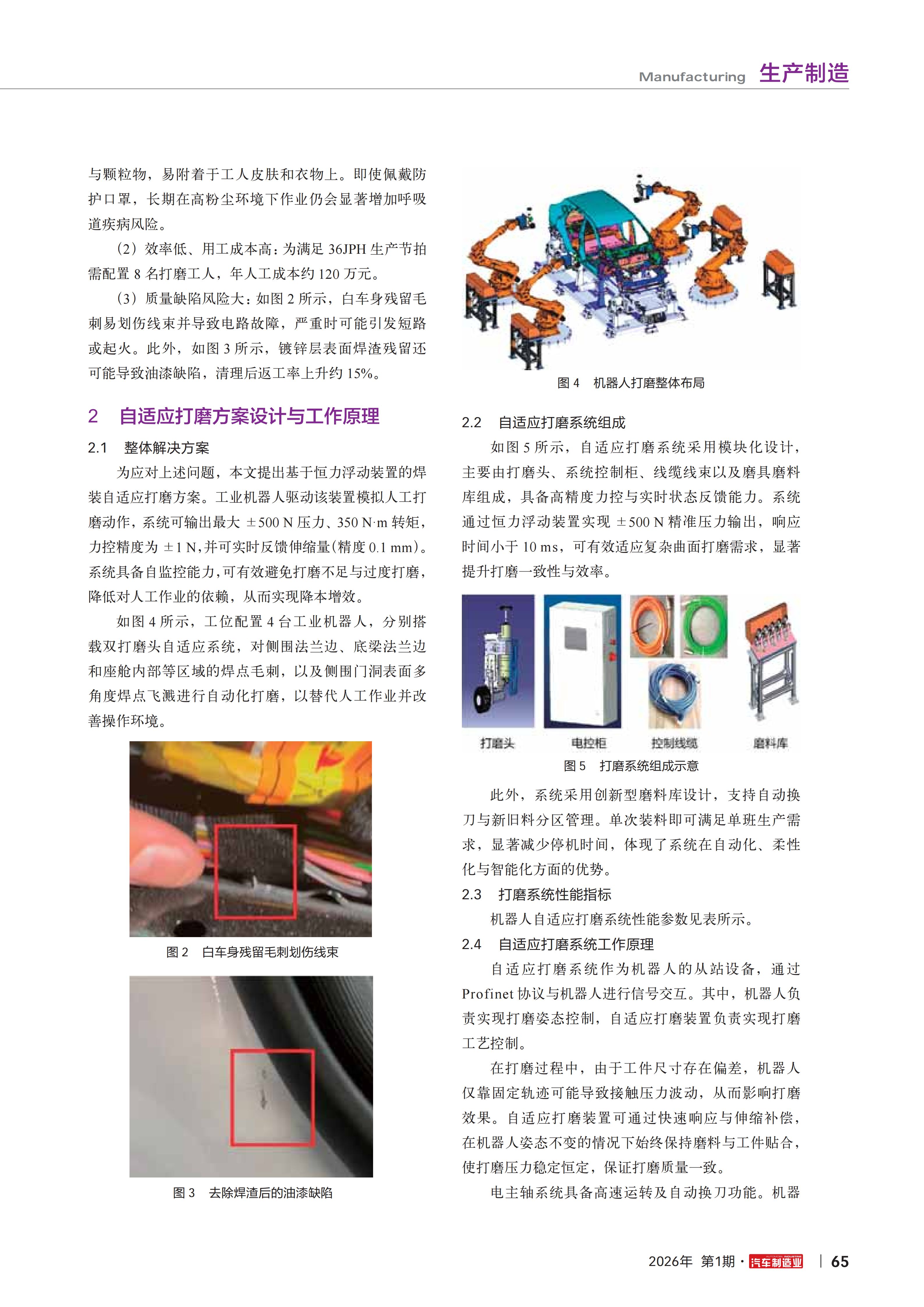 Manufacturing 生产制造

与颗粒物，易附着于工人皮肤和衣物上。即使佩戴防护口罩，长期在高粉尘环境下作业仍会显著增加呼吸道疾病风险。

（2）效率低、用工成本高：为满足 36JPH 生产节拍需配置 8 名打磨工人，年人工成本约 120 万元。

（3）质量缺陷风险大：如图 2 所示，白车身残留毛刺易划伤线束并导致电路故障，严重时可能引发短路或起火。此外，如图 3 所示，镀锌层表面焊渣残留还可能导致油漆缺陷，清理后返工率上升约 15%。

2 自适应打磨方案设计与工作原理

2.1 整体解决方案

为应对上述问题，本文提出基于恒力浮动装置的焊装自适应打磨方案。工业机器人驱动该装置模拟人工打磨动作，系统可输出最大 ±500 N 压力、350 N·m 转矩，力控精度为 ±1 N，并可实时反馈伸缩量（精度 0.1 mm）。系统具备自监控能力，可有效避免打磨不足与过度打磨，降低对人工作业的依赖，从而实现降本增效。

如图 4 所示，工位配置 4 台工业机器人，分别搭载双打磨头自适应系统，对侧围法兰边、底梁法兰边和座舱内部等区域的焊点毛刺，以及侧围门洞表面多角度焊点飞溅进行自动化打磨，以替代人工作业并改善操作环境。

图 2 白车身残留毛刺划伤线束

图 3 去除焊渣后的油漆缺陷

图 4 机器人打磨整体布局

2.2 自适应打磨系统组成

如图 5 所示，自适应打磨系统采用模块化设计，主要由打磨头、系统控制柜、线缆线束以及磨具磨料库组成，具备高精度力控与实时状态反馈能力。系统通过恒力浮动装置实现 ±500 N 精准压力输出，响应时间小于 10 ms，可有效适应复杂曲面打磨需求，显著提升打磨一致性与效率。

打磨头 电控柜 控制线缆 磨料库

图 5 打磨系统组成示意

此外，系统采用创新型磨料库设计，支持自动换刀与新旧料分区管理。单次装料即可满足单班生产需求，显著减少停机时间，体现了系统在自动化、柔性化与智能化方面的优势。

2.3 打磨系统性能指标

机器人自适应打磨系统性能参数见表所示。

2.4 自适应打磨系统工作原理

自适应打磨系统作为机器人的从站设备，通过 Profinet 协议与机器人进行信号交互。其中，机器人负责实现打磨姿态控制，自适应打磨装置负责实现打磨工艺控制。

在打磨过程中，由于工件尺寸存在偏差，机器人仅靠固定轨迹可能导致接触压力波动，从而影响打磨效果。自适应打磨装置可通过快速响应与伸缩补偿，在机器人姿态不变的情况下始终保持磨料与工件贴合，使打磨压力稳定恒定，保证打磨质量一致。

电主轴系统具备高速运转及自动换刀功能。机器

2026年 第1期 · 汽车制造业 | 65