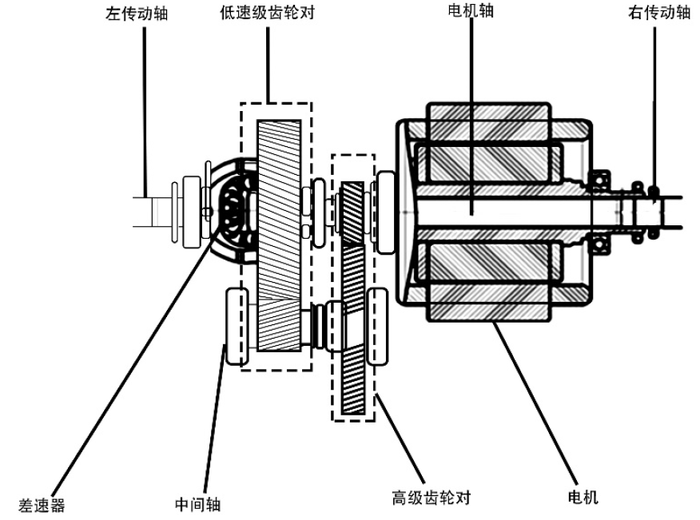 左传动轴
低速级齿轮对
电机轴
右传动轴
差速器
中间轴
高级齿轮对
电机