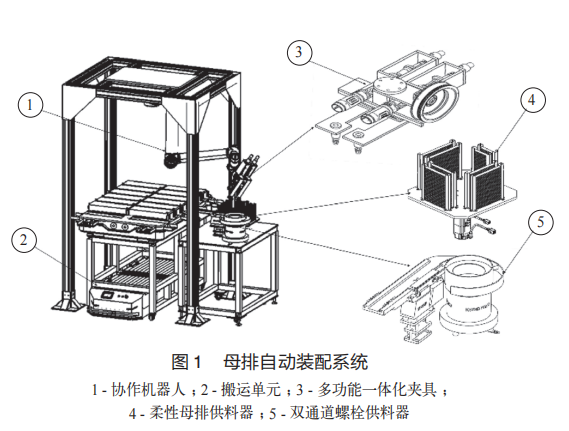 1

2

3

4

5

图 1 母排自动装配系统

1 - 协作机器人；2 - 搬运单元；3 - 多功能一体化夹具；4 - 柔性母排供料器；5 - 双通道螺栓供料器