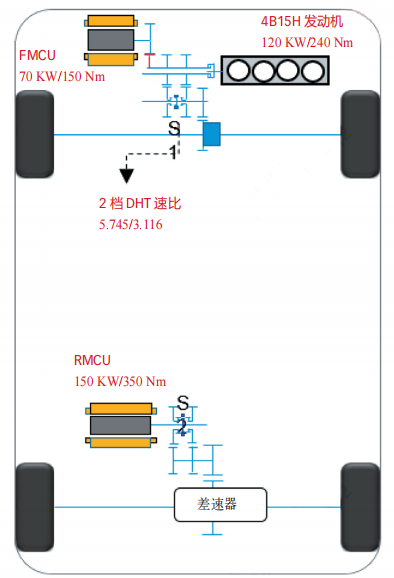 4B15H 发动机
120 KW/240 Nm

FMCU
70 KW/150 Nm

S
1

2 档 DHT 速比
5.745/3.116

RMCU
150 KW/350 Nm

S
2

差速器