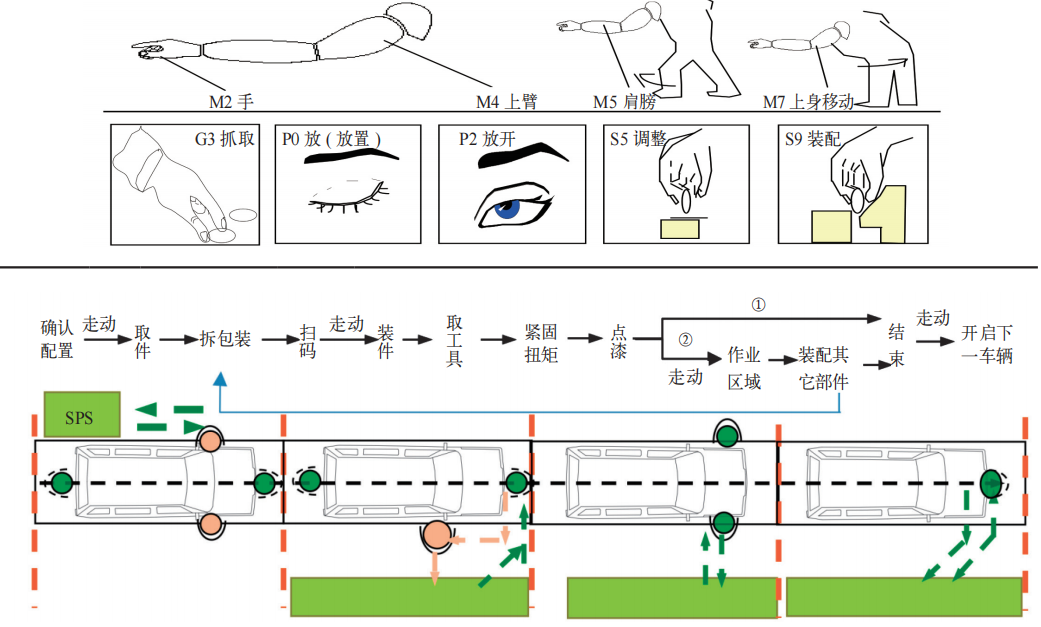 M2 手
M4 上臂
M5 肩膀
M7 上身移动

G3 抓取
P0 放（放置）
P2 放开
S5 调整
S9 装配

确认配置 走动 取件 拆包装 扫码 走动 装件 取工具 紧固扭矩 点漆 ① ② 走动 作业区域 装配其它部件 结束 走动 开启下一车辆

SPS