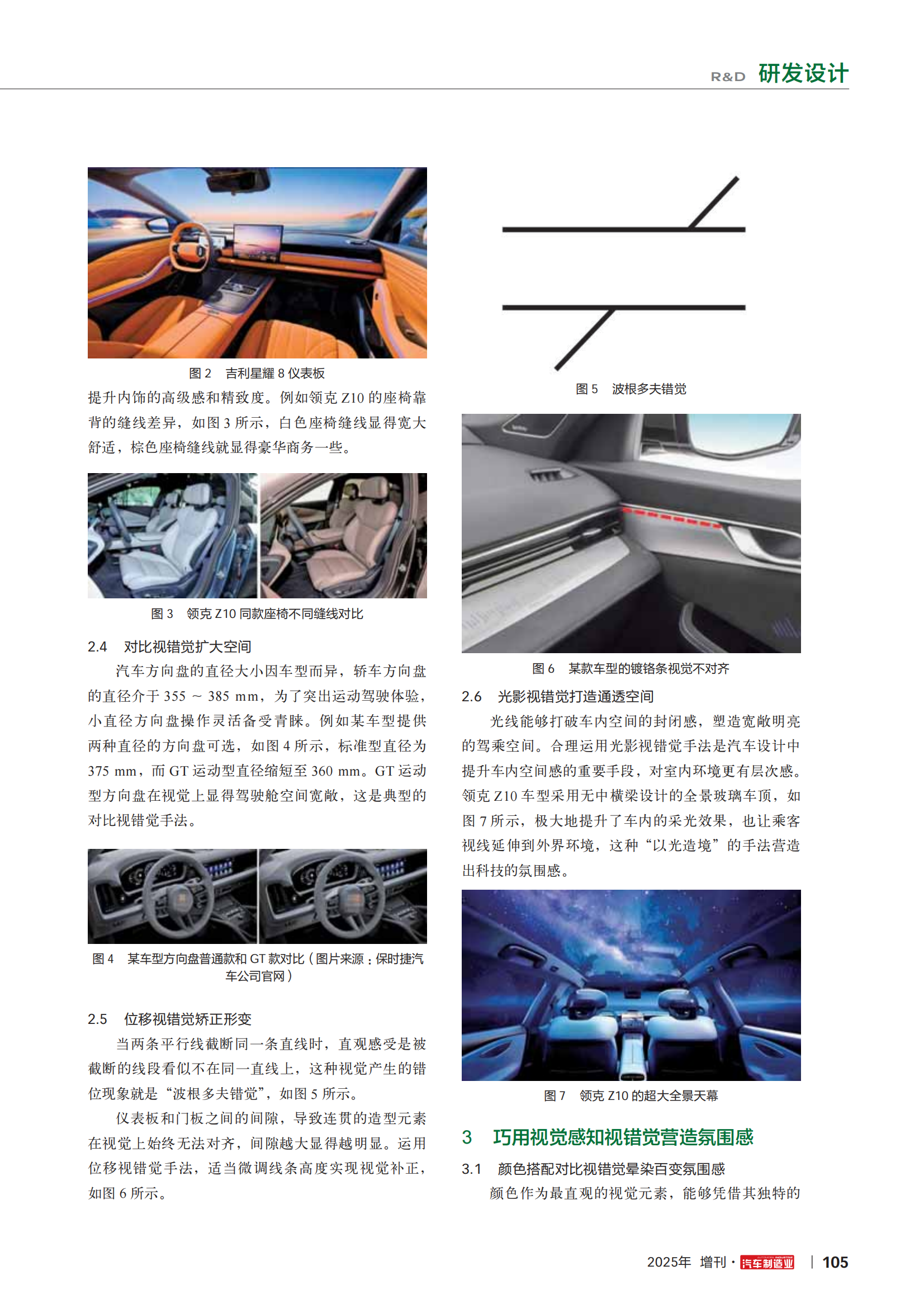 R&D 研发设计

图 2　吉利星耀 8 仪表板

提升内饰的高级感和精致度。例如领克 Z10 的座椅靠背的缝线差异，如图 3 所示，白色座椅缝线显得宽大舒适，棕色座椅缝线就显得豪华商务一些。

图 3　领克 Z10 同款座椅不同缝线对比

2.4　对比视错觉扩大空间

汽车方向盘的直径大小因车型而异，轿车方向盘的直径介于 355 ～ 385 mm，为了突出运动驾驶体验，小直径方向盘操作灵活备受青睐。例如某车型提供两种直径的方向盘可选，如图 4 所示，标准型直径为 375 mm，而 GT 运动型直径缩短至 360 mm。GT 运动型方向盘在视觉上显得驾驶舱空间宽敞，这是典型的对比视错觉手法。

图 4　某车型方向盘普通款和 GT 款对比（图片来源：保时捷汽车公司官网）

2.5　位移视错觉矫正形变

当两条平行线截断同一条直线时，直观感受是被截断的线段看似不在同一直线上，这种视觉产生的错位现象就是“波根多夫错觉”，如图 5 所示。

仪表板和门板之间的间隙，导致连贯的造型元素在视觉上始终无法对齐，间隙越大显得越明显。运用位移视错觉手法，适当微调线条高度实现视觉补正，如图 6 所示。

图 5　波根多夫错觉

图 6　某款车型的镀铬条视觉不对齐

2.6　光影视错觉打造通透空间

光线能够打破车内空间的封闭感，塑造宽敞明亮的驾乘空间。合理运用光影视错觉手法是汽车设计中提升车内空间感的重要手段，对室内环境更有层次感。领克 Z10 车型采用无中横梁设计的全景玻璃车顶，如图 7 所示，极大地提升了车内的采光效果，也让乘客视线延伸到外界环境，这种“以光造境”的手法营造出科技的氛围感。

图 7　领克 Z10 的超大全景天幕

3　巧用视觉感知视错觉营造氛围感

3.1　颜色搭配对比视错觉晕染百变氛围感

颜色作为最直观的视觉元素，能够凭借其独特的

2025年 增刊 · 汽车制造业 | 105