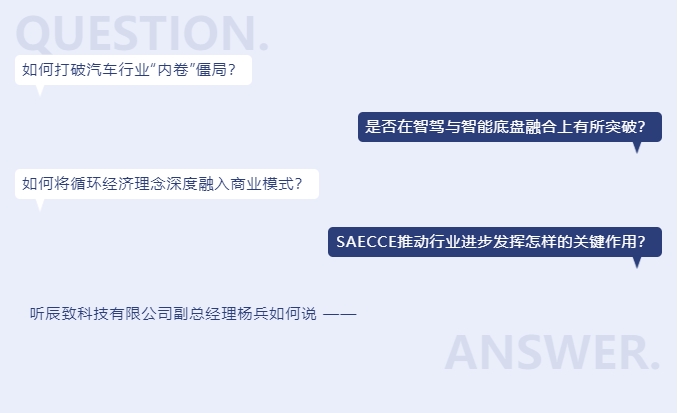 QUESTION.

如何打破汽车行业“内卷”僵局？

是否在智驾与智能底盘融合上有所突破？

如何将循环经济理念深度融入商业模式？

SAECCE推动行业进步发挥怎样的关键作用？

听辰致科技有限公司副总经理杨兵如何说 ——

ANSWER.