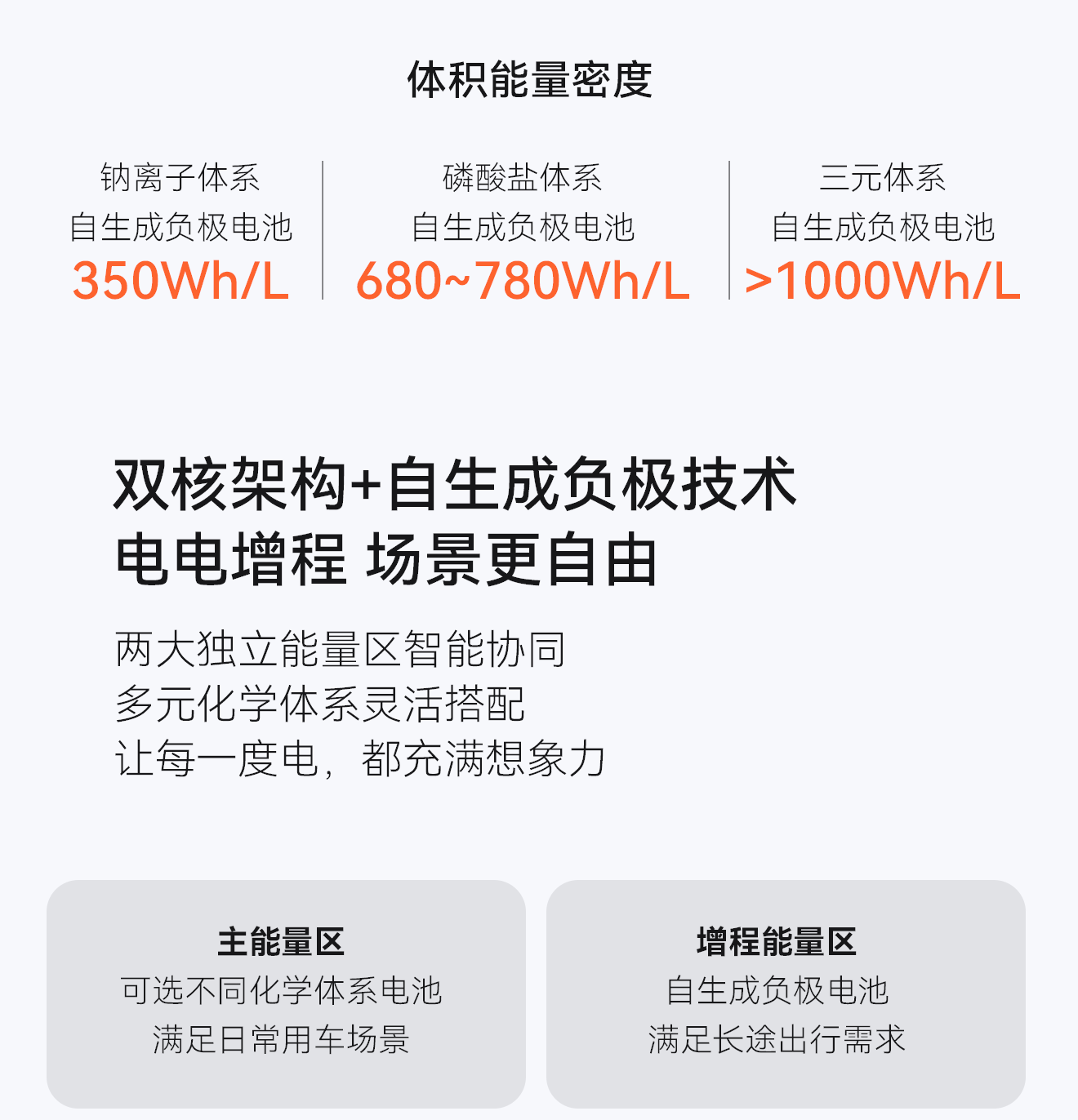 体积能量密度

钠离子体系
自生成负极电池
350Wh/L

磷酸盐体系
自生成负极电池
680~780Wh/L

三元体系
自生成负极电池
>1000Wh/L

双核架构+自生成负极技术
电电增程 场景更自由

两大独立能量区智能协同
多元化学体系灵活搭配
让每一度电，都充满想象力

主能量区
可选不同化学体系电池
满足日常用车场景

增程能量区
自生成负极电池
满足长途出行需求