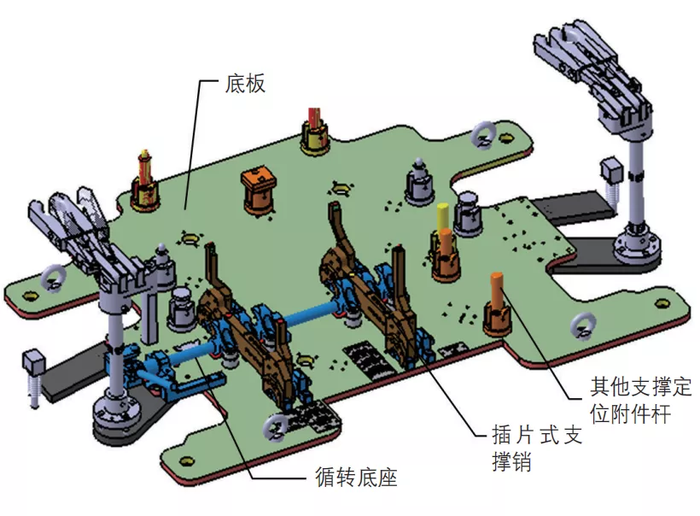 底板

其他支撑定位附件杆

插片式支撑销

循转底座