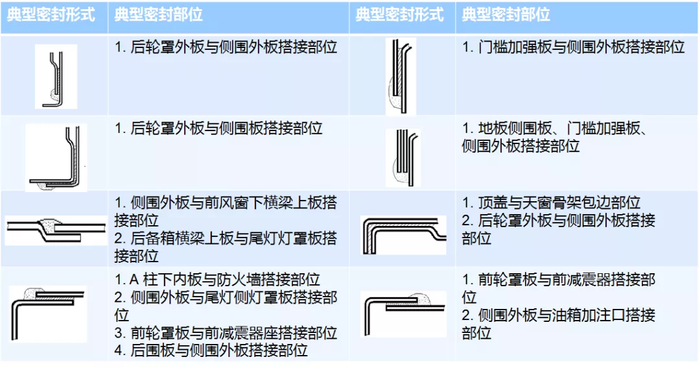 | 典型密封形式 | 典型密封部位 | 典型密封形式 | 典型密封部位 |
|---|---|---|---|
| | 1. 后轮罩外板与侧围外板搭接部位 | | 1. 门槛加强板与侧围外板搭接部位 |
| | 1. 后轮罩外板与侧围板搭接部位 | | 1. 地板侧围板、门槛加强板、侧围外板搭接部位 |
| | 1. 侧围外板与前风窗下横梁上板搭接部位 2. 后备箱横梁上板与尾灯灯罩板搭接部位 | | 1. 顶盖与天窗骨架包边部位 2. 后轮罩外板与侧围外板搭接部位 |
| | 1. A 柱下内板与防火墙搭接部位 2. 侧围外板与尾灯侧灯罩板搭接部位 3. 前轮罩板与前减震器座搭接部位 4. 后围板与侧围外板搭接部位 | | 1. 前轮罩板与前减震器搭接部位 2. 侧围外板与油箱加注口搭接部位 |