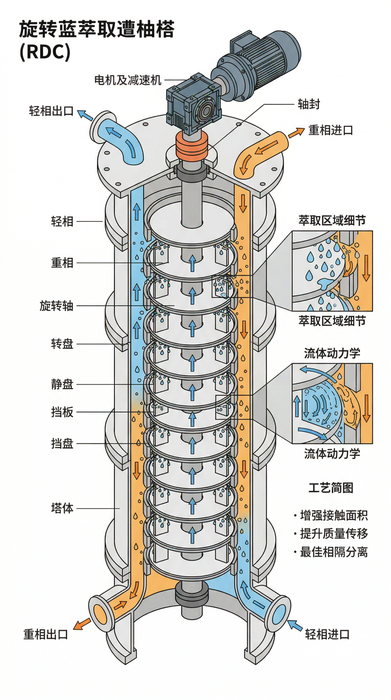 旋转蓝萃取遭柚格
(RDC)

电机及减速机
轴封
轻相出口
重相进口
轻相
重相
旋转轴
转盘
静盘
挡板
挡盘
塔体
萃取区域细节
萃取区域细节
流体动力学
流体动力学
工艺简图
· 增强接触面积
· 提升质量传移
· 最佳相隔分离
重相出口
轻相进口