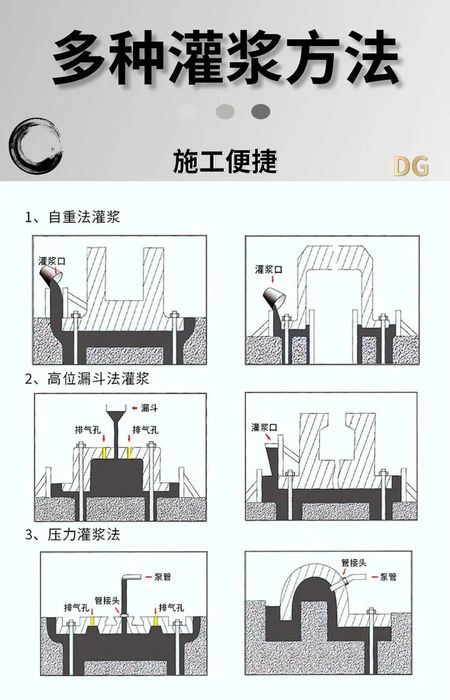 多种灌浆方法

施工便捷

DG

1、自重法灌浆

灌浆口

灌浆口

2、高位漏斗法灌浆

漏斗

排气孔

排气孔

灌浆口

3、压力灌浆法

泵管

排气孔

管接头

排气孔

管接头

泵管