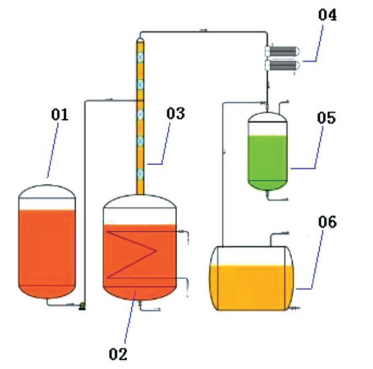 04
01
03
05
06
02