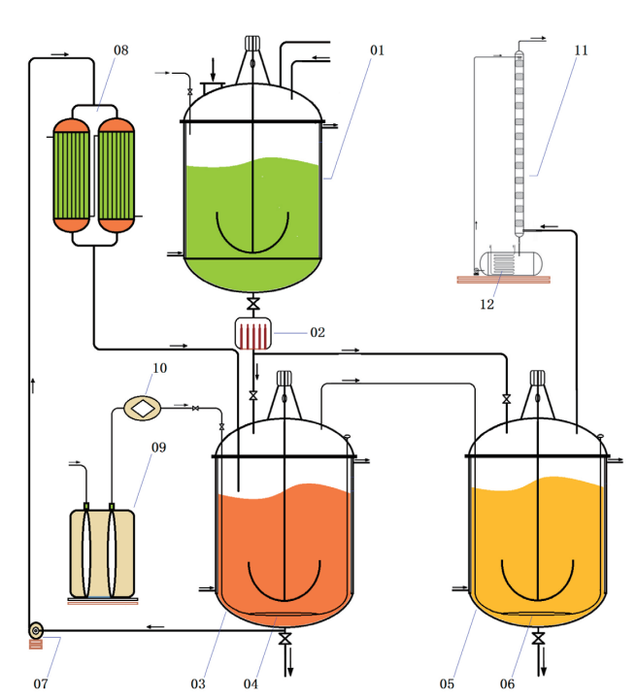 08
01
11
12
02
10
09
07
03
04
05
06