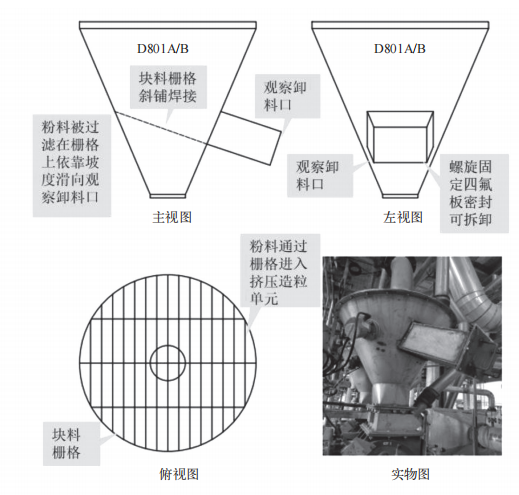 D801A/B

块料栅格斜铺焊接

观察卸料口

粉料被过滤在栅格上依靠坡度滑向观察卸料口

主视图

D801A/B

观察卸料口

螺旋固定四氟板密封可拆卸

左视图

粉料通过栅格进入挤压造粒单元

块料栅格

俯视图

实物图