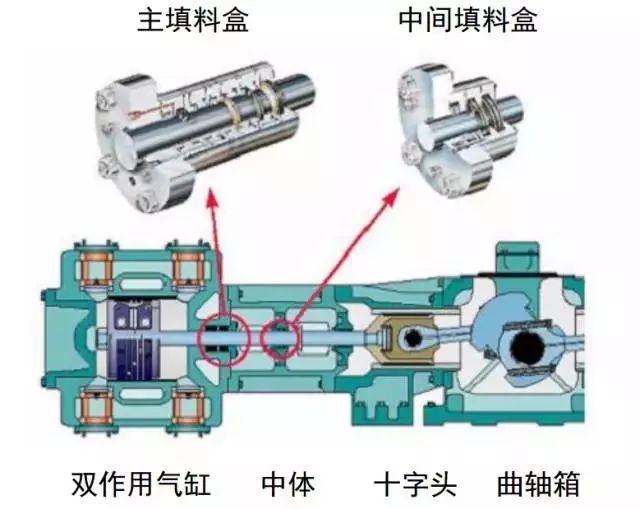 主填料盒

中间填料盒

双作用气缸

中体

十字头

曲轴箱